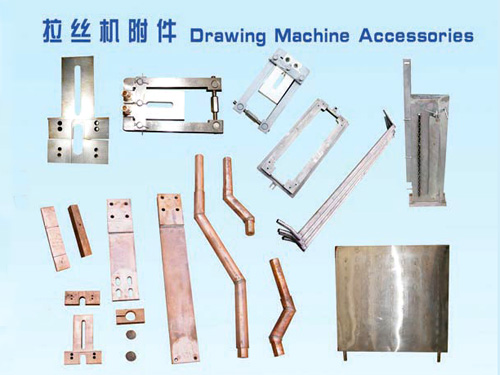 拉丝机附件 Drawing Machine Accessories